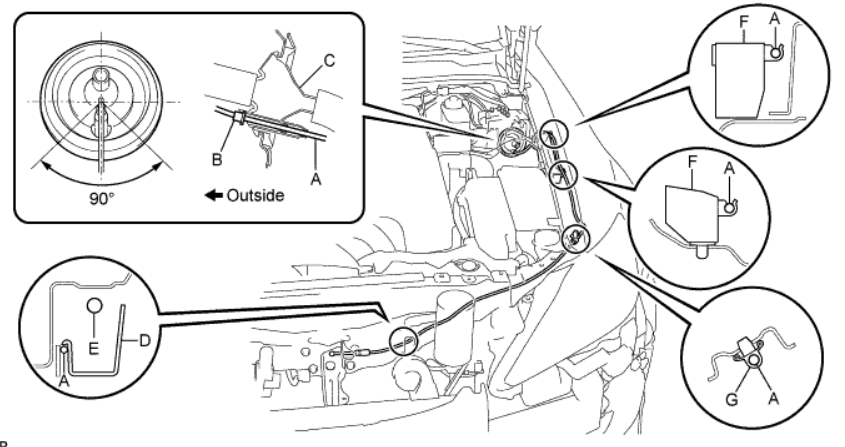 C
B
A
90°
Outside
F
A
F
A
E
D
A
G
A