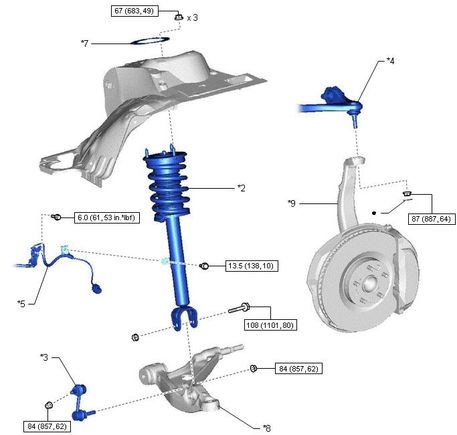 67 (683, 49)

x 3

*7

*4

*2

*9

6.0 (61, 53 in.*lbf)

87 (887, 64)

13.5 (138, 10)

*5

108 (1101, 80)

*3

84 (857, 62)

84 (857, 62)

*8