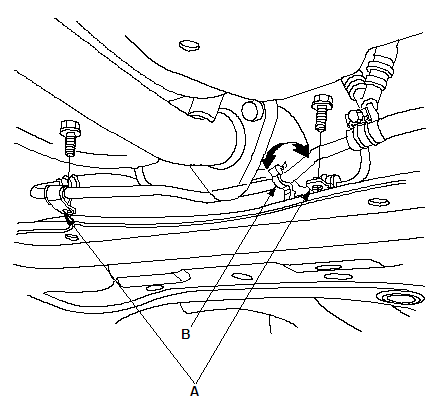 B

A