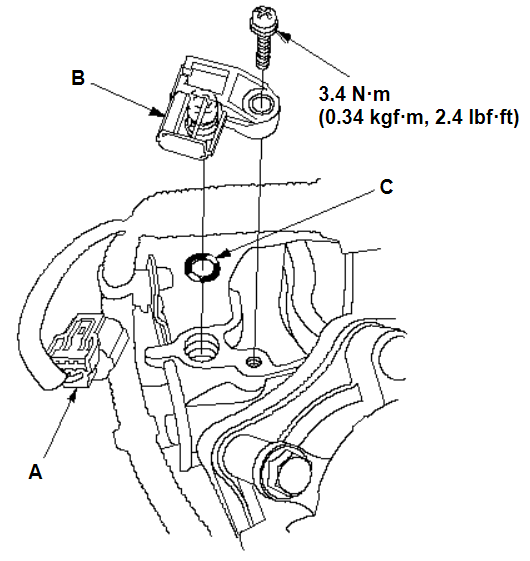 B

3.4 N·m
(0.34 kgf·m, 2.4 lbf·ft)

C

A