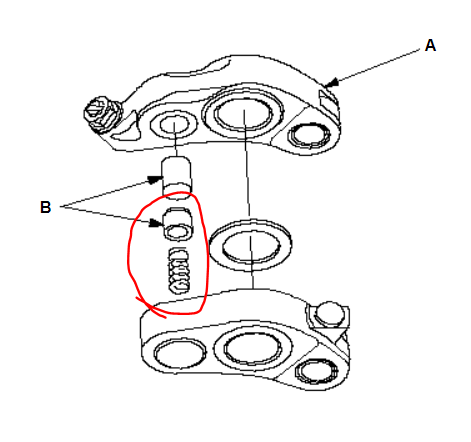 A

B