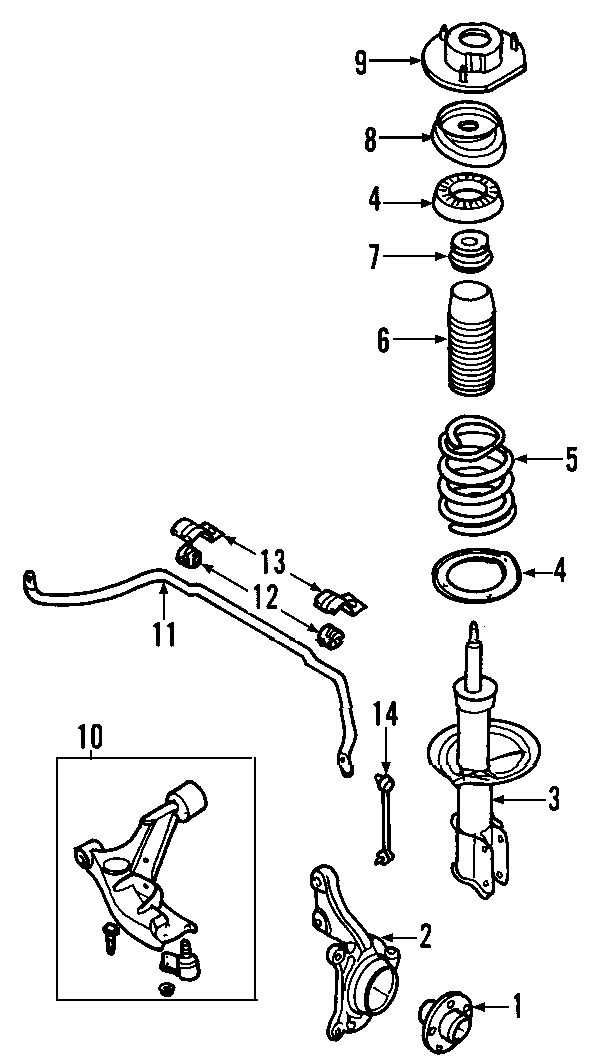 9
8
4
7
6
5
13
12
4
11
14
10
3
2
1