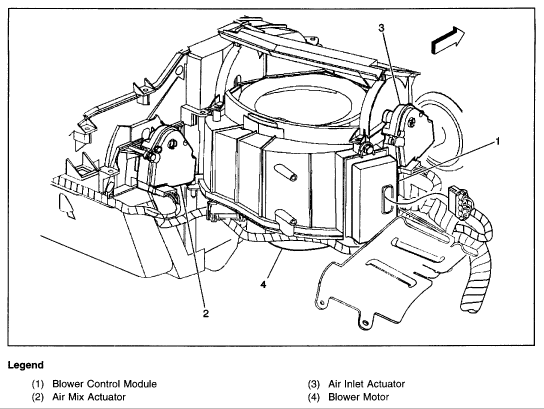 3

1

4

2

Legend

(1) Blower Control Module
(2) Air Mix Actuator

(3) Air Inlet Actuator
(4) Blower Motor