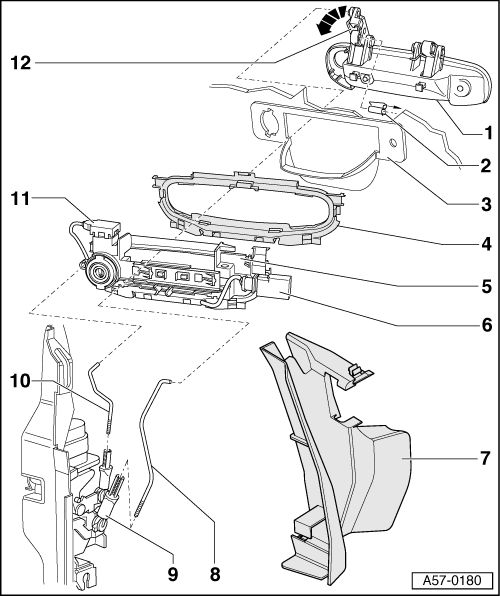 12
1
2
3
11
4
5
6
10
7
9
8
A57-0180