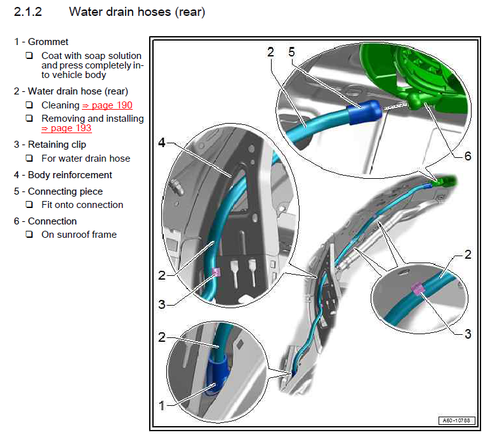 2.1.2 Water drain hoses (rear)

1 - Grommet
❑ Coat with soap solution and press completely into vehicle body

2 - Water drain hose (rear)
❑ Cleaning ⇒ page 190
❑ Removing and installing ⇒ page 193

3 - Retaining clip
❑ For water drain hose

4 - Body reinforcement

5 - Connecting piece
❑ Fit onto connection

6 - Connection
❑ On sunroof frame

2
5
6
4
2
3
2
3
2
1
A60-10788