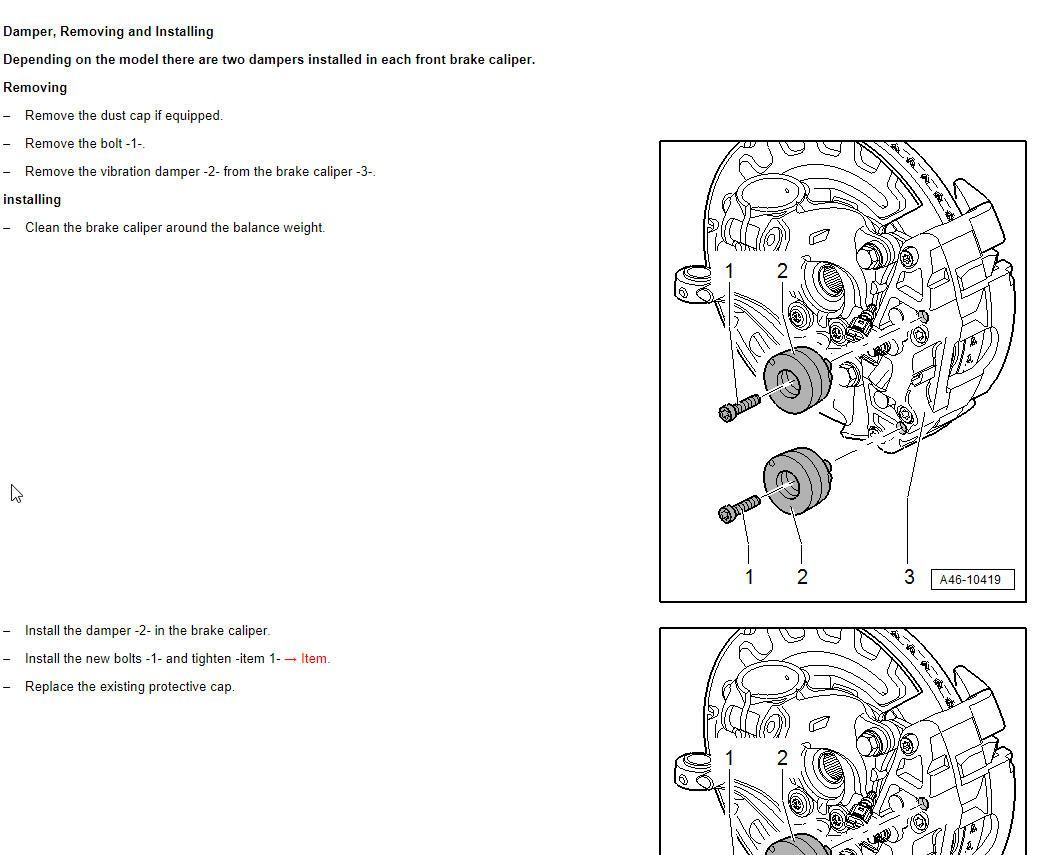 Damper, Removing and Installing

Depending on the model there are two dampers installed in each front brake caliper.

Removing

– Remove the dust cap if equipped.

– Remove the bolt -1-.

– Remove the vibration damper -2- from the brake caliper -3-.

installing

– Clean the brake caliper around the balance weight.

1 2

1 2 3 A46-10419

– Install the damper -2- in the brake caliper.

– Install the new bolts -1- and tighten -item 1- → Item.

– Replace the existing protective cap.

1 2