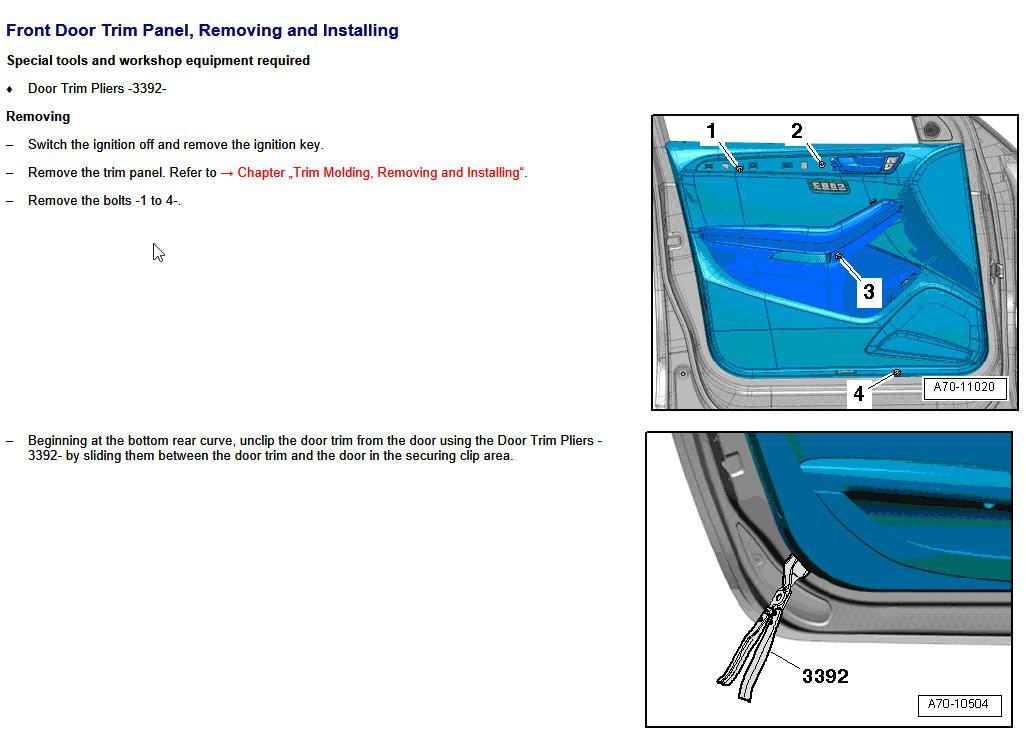 Front Door Trim Panel, Removing and Installing

Special tools and workshop equipment required

♦ Door Trim Pliers -3392-

Removing

– Switch the ignition off and remove the ignition key.

– Remove the trim panel. Refer to → Chapter „Trim Molding, Removing and Installing“.

– Remove the bolts -1 to 4-.

1
2
3
4
A70-11020

– Beginning at the bottom rear curve, unclip the door trim from the door using the Door Trim Pliers -3392- by sliding them between the door trim and the door in the securing clip area.

3392
A70-10504