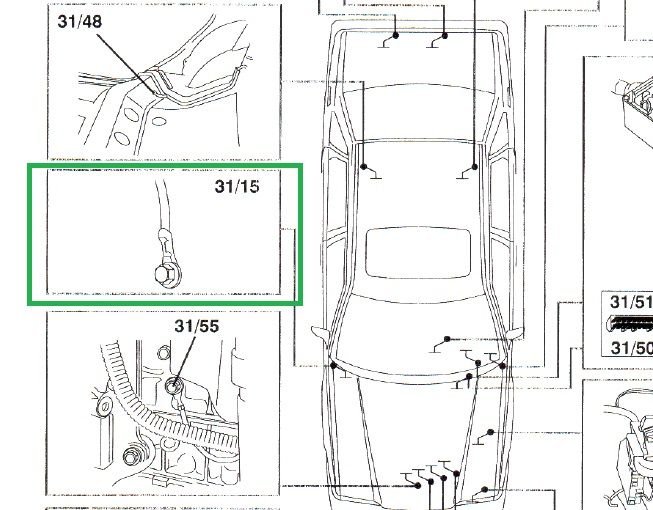 31/48

31/15

31/55

31/51

31/50