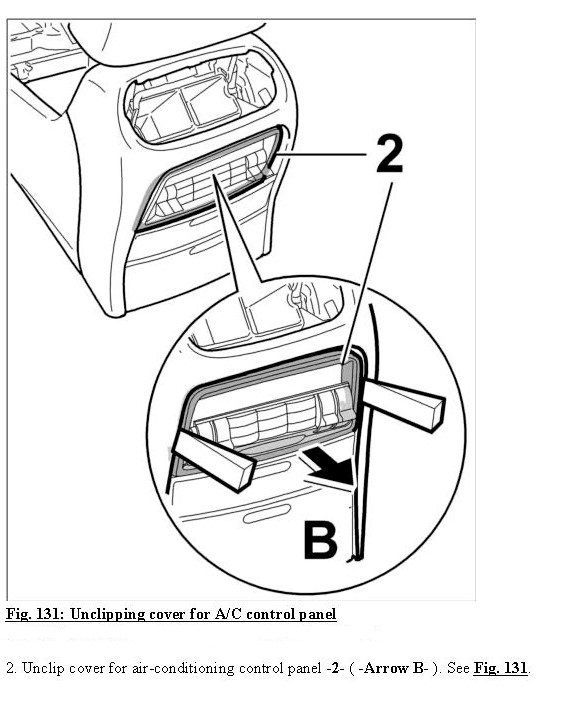 2

B

Fig. 131: Unclipping cover for A/C control panel

2. Unclip cover for air-conditioning control panel -2- ( -Arrow B- ). See Fig. 131.