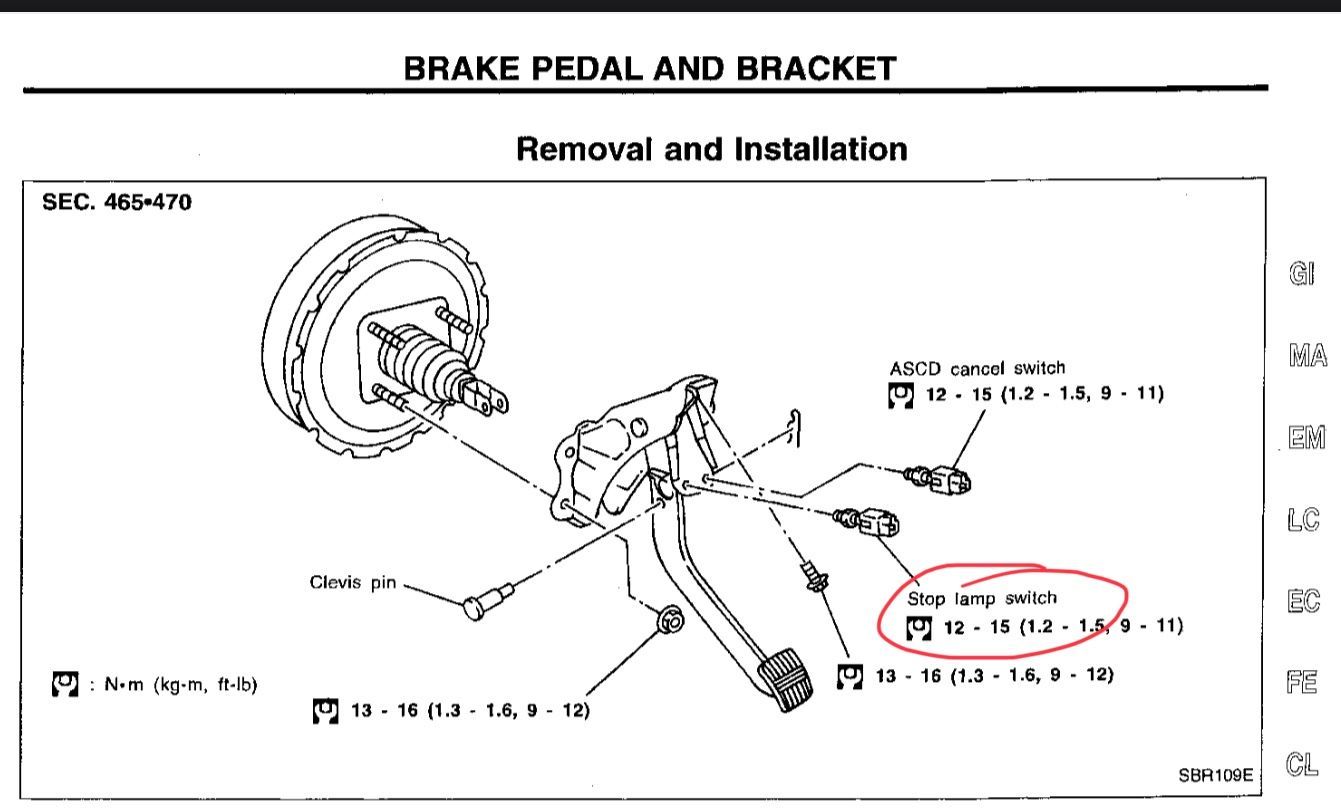 BRAKE PEDAL AND BRACKET

Removal and Installation

SEC. 465•470

ASCD cancel switch
12 - 15 (1.2 - 1.5, 9 - 11)

Clevis pin

Stop lamp switch
12 - 15 (1.2 - 1.5, 9 - 11)

13 - 16 (1.3 - 1.6, 9 - 12)

: N•m (kg-m, ft-lb)

13 - 16 (1.3 - 1.6, 9 - 12)

SBR109E

GI
MA
EM
LC
EC
FE
CL