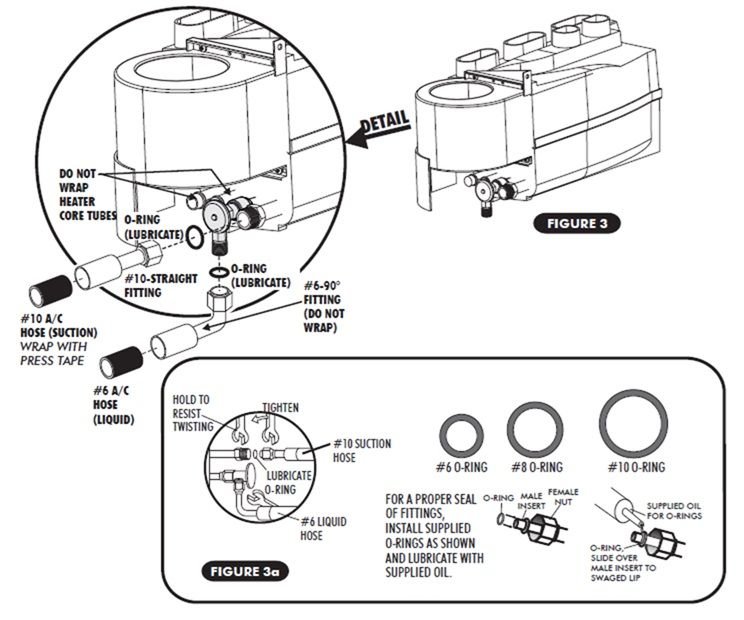 DETAIL

DO NOT WRAP HEATER CORE TUBES

O-RING (LUBRICATE)

O-RING (LUBRICATE)

#10-STRAIGHT FITTING

#6-90° FITTING (DO NOT WRAP)

#10 A/C HOSE (SUCTION) WRAP WITH PRESS TAPE

#6 A/C HOSE (LIQUID)

FIGURE 3

HOLD TO RESIST TWISTING

TIGHTEN

#10 SUCTION HOSE

LUBRICATE O-RING

#6 LIQUID HOSE

FIGURE 3a

#6 O-RING

#8 O-RING

#10 O-RING

FOR A PROPER SEAL OF FITTINGS, INSTALL SUPPLIED O-RINGS AS SHOWN AND LUBRICATE WITH SUPPLIED OIL.

O-RING

MALE INSERT

FEMALE NUT

SUPPLIED OIL FOR O-RINGS

O-RING, SLIDE OVER MALE INSERT TO SWAGED LIP