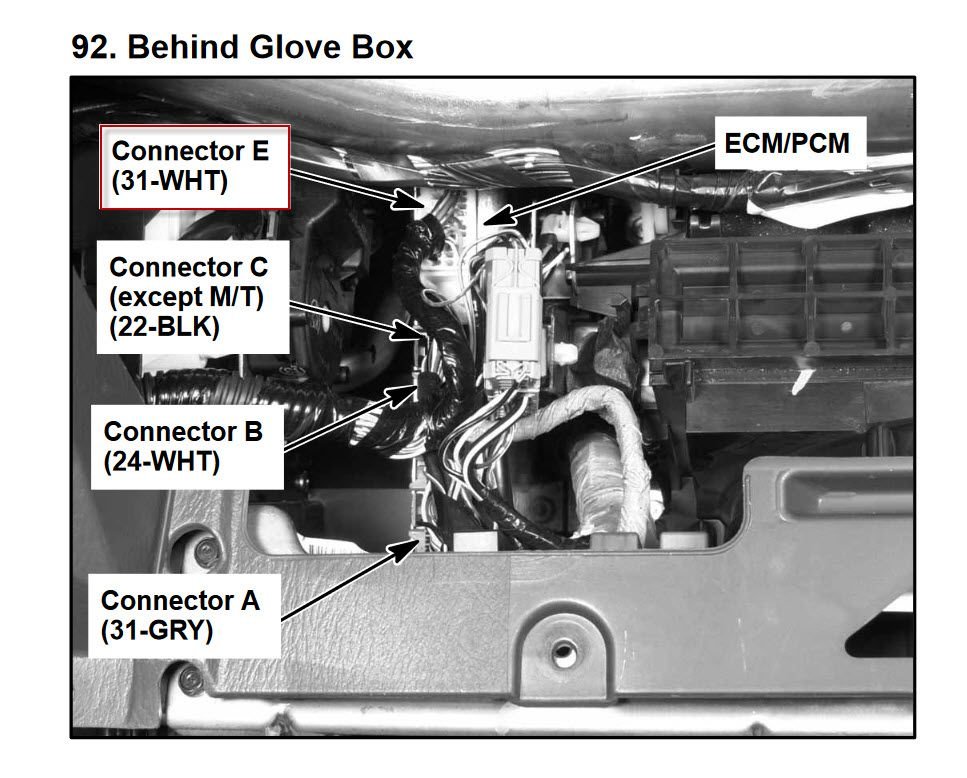 92. Behind Glove Box

Connector E
(31-WHT)

ECM/PCM

Connector C
(except M/T)
(22-BLK)

Connector B
(24-WHT)

Connector A
(31-GRY)