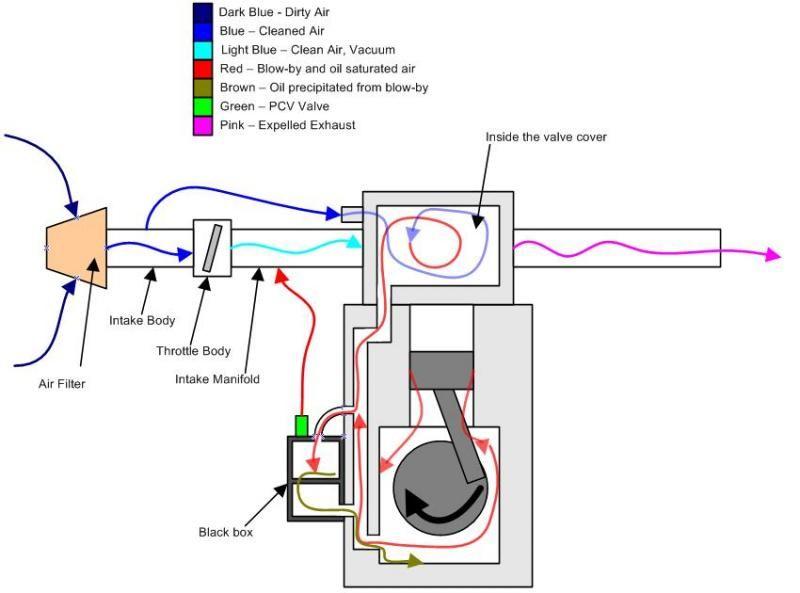 Dark Blue - Dirty Air
Blue – Cleaned Air
Light Blue – Clean Air, Vacuum
Red – Blow-by and oil saturated air
Brown – Oil precipitated from blow-by
Green – PCV Valve
Pink – Expelled Exhaust

Inside the valve cover

Intake Body

Throttle Body

Intake Manifold

Air Filter

Black box