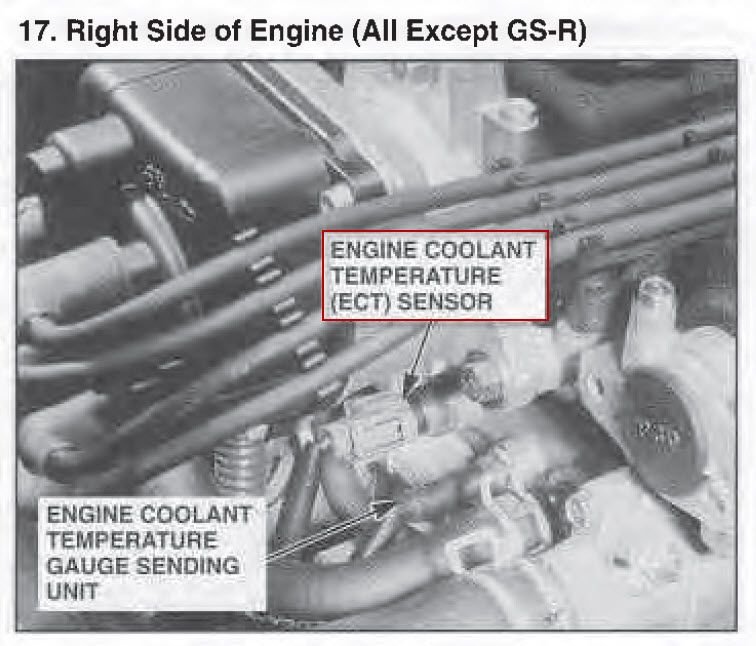 17. Right Side of Engine (All Except GS-R)

ENGINE COOLANT TEMPERATURE (ECT) SENSOR

ENGINE COOLANT TEMPERATURE GAUGE SENDING UNIT