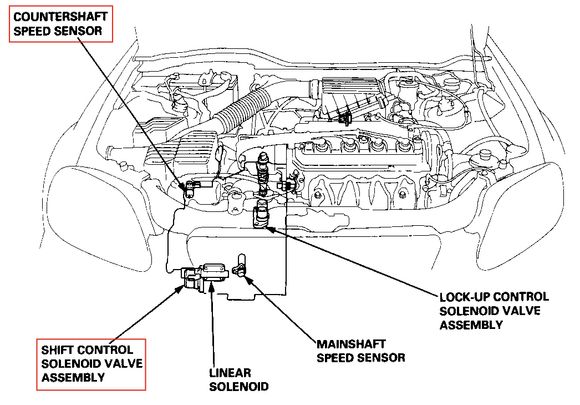 COUNTERSHAFT SPEED SENSOR

LOCK-UP CONTROL SOLENOID VALVE ASSEMBLY

SHIFT CONTROL SOLENOID VALVE ASSEMBLY

MAINSHAFT SPEED SENSOR

LINEAR SOLENOID