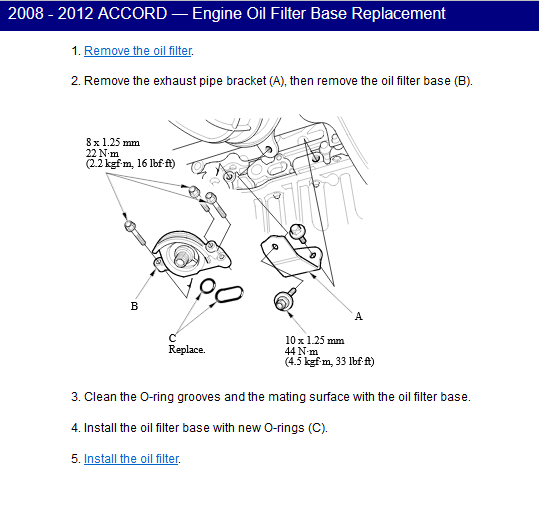 2008 - 2012 ACCORD — Engine Oil Filter Base Replacement

1. Remove the oil filter.

2. Remove the exhaust pipe bracket (A), then remove the oil filter base (B).

8 x 1.25 mm
22 N·m
(2.2 kgf·m, 16 lbf·ft)

B

C
Replace.

A

10 x 1.25 mm
44 N·m
(4.5 kgf·m, 33 lbf·ft)

3. Clean the O-ring grooves and the mating surface with the oil filter base.

4. Install the oil filter base with new O-rings (C).

5. Install the oil filter.