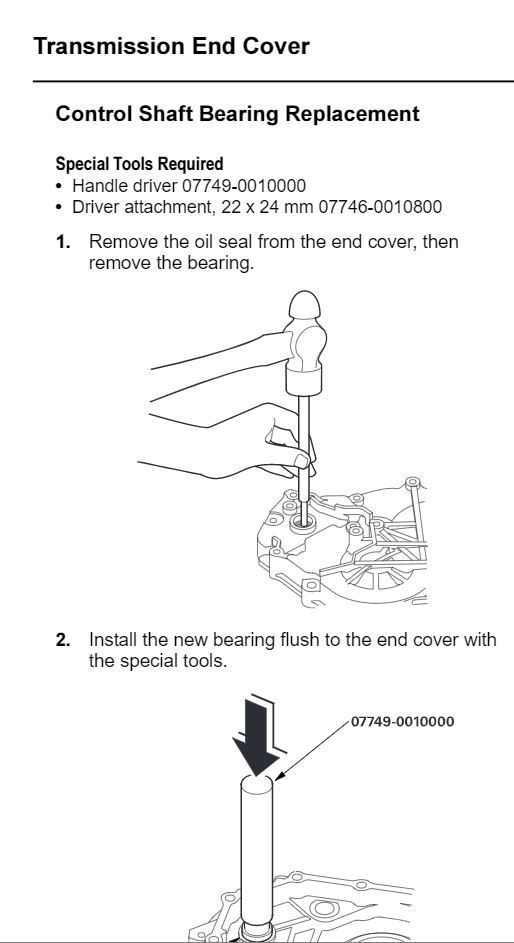 Transmission End Cover

Control Shaft Bearing Replacement

Special Tools Required
• Handle driver 07749-0010000
• Driver attachment, 22 x 24 mm 07746-0010800

1. Remove the oil seal from the end cover, then remove the bearing.

2. Install the new bearing flush to the end cover with the special tools.

07749-0010000