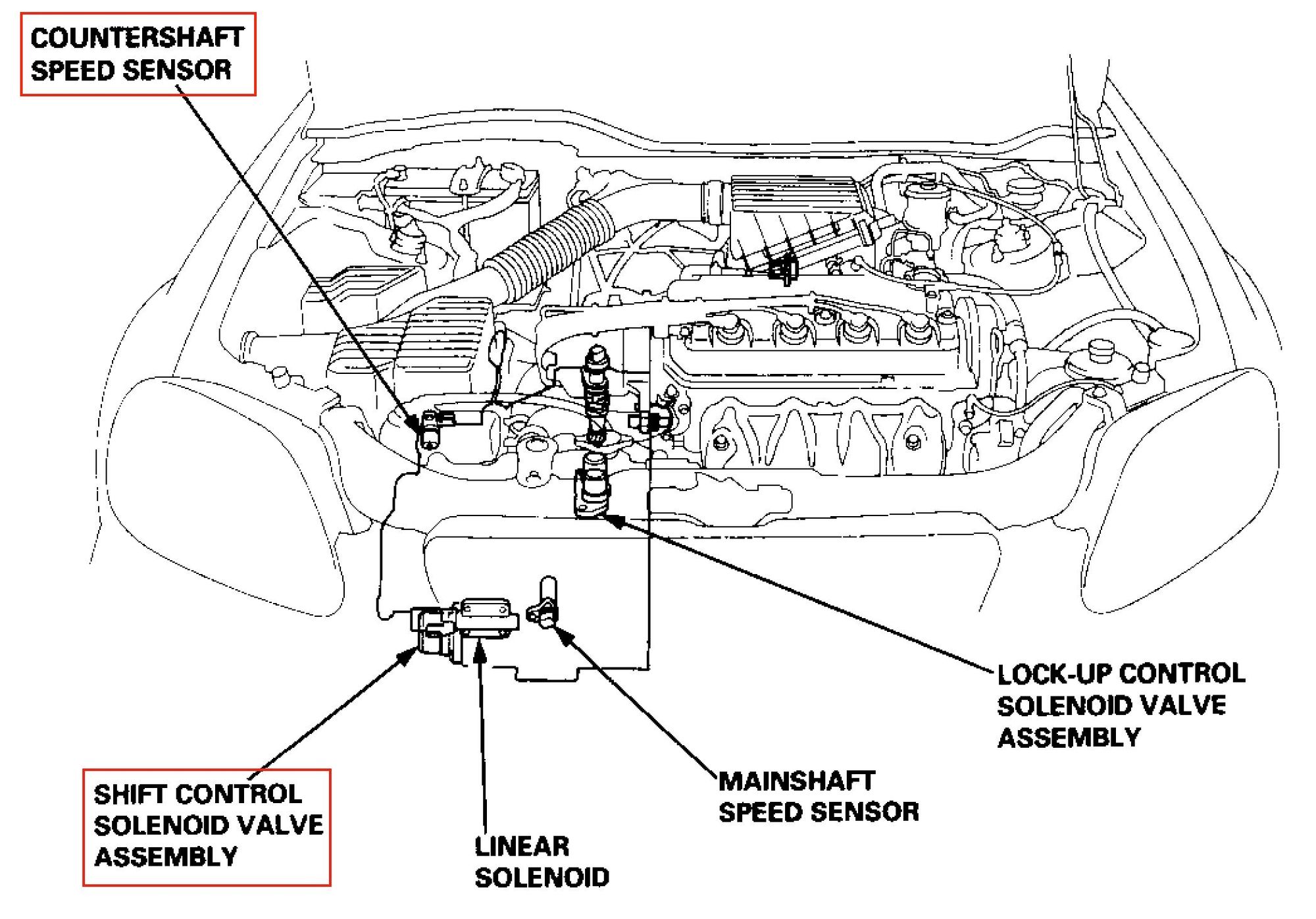 COUNTERSHAFT SPEED SENSOR

LOCK-UP CONTROL SOLENOID VALVE ASSEMBLY

SHIFT CONTROL SOLENOID VALVE ASSEMBLY

LINEAR SOLENOID

MAINSHAFT SPEED SENSOR