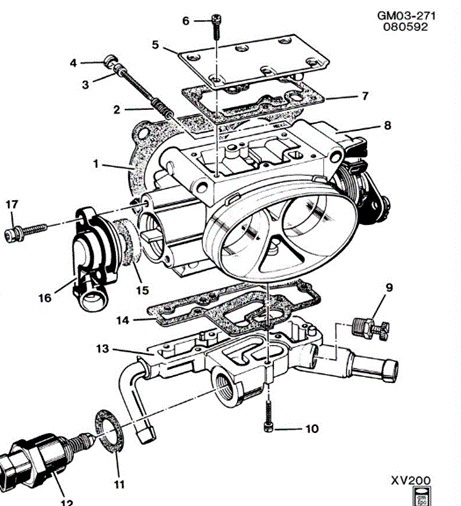 GM03-271
080592

6
5
4
3
2
7
8
1
17
16
15
9
14
13
10
11
12

XV200