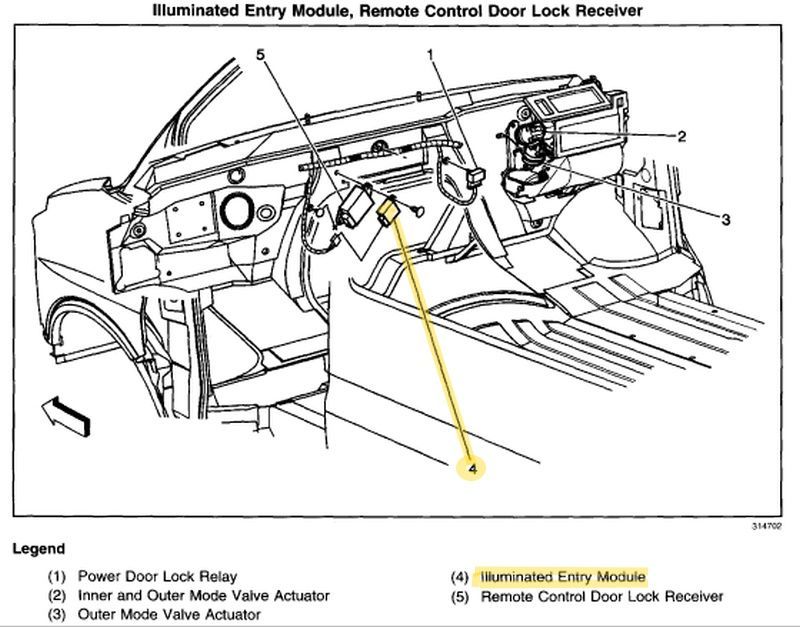 Illuminated Entry Module, Remote Control Door Lock Receiver

5
1
2
3
4

314702

Legend

(1) Power Door Lock Relay
(2) Inner and Outer Mode Valve Actuator
(3) Outer Mode Valve Actuator

(4) Illuminated Entry Module
(5) Remote Control Door Lock Receiver