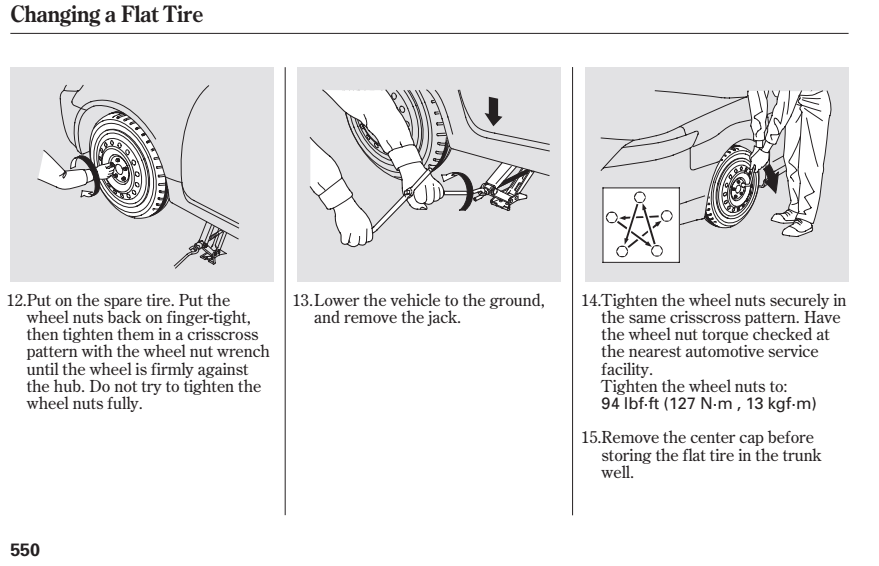 Changing a Flat Tire

12.Put on the spare tire. Put the wheel nuts back on finger-tight, then tighten them in a crisscross pattern with the wheel nut wrench until the wheel is firmly against the hub. Do not try to tighten the wheel nuts fully.

13.Lower the vehicle to the ground, and remove the jack.

14.Tighten the wheel nuts securely in the same crisscross pattern. Have the wheel nut torque checked at the nearest automotive service facility.
Tighten the wheel nuts to:
94 lbf·ft (127 N·m , 13 kgf·m)

15.Remove the center cap before storing the flat tire in the trunk well.

550