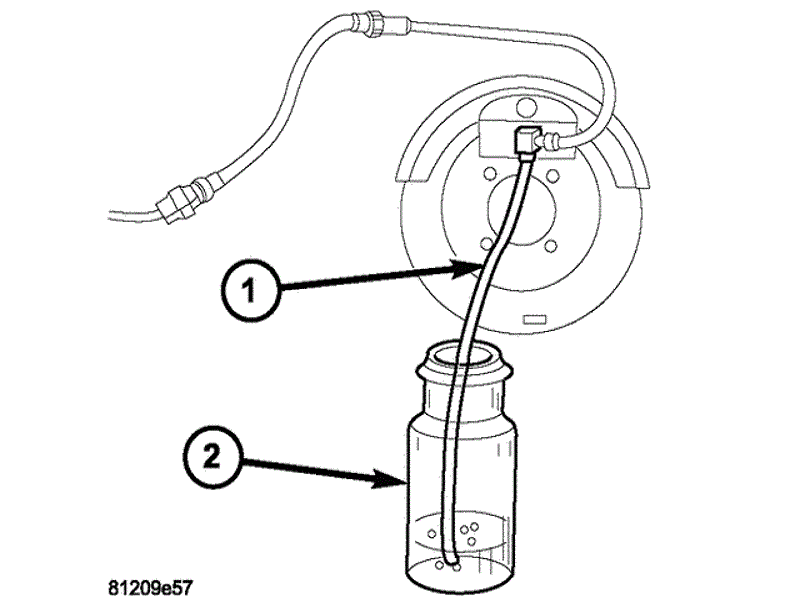 1
2
81209e57