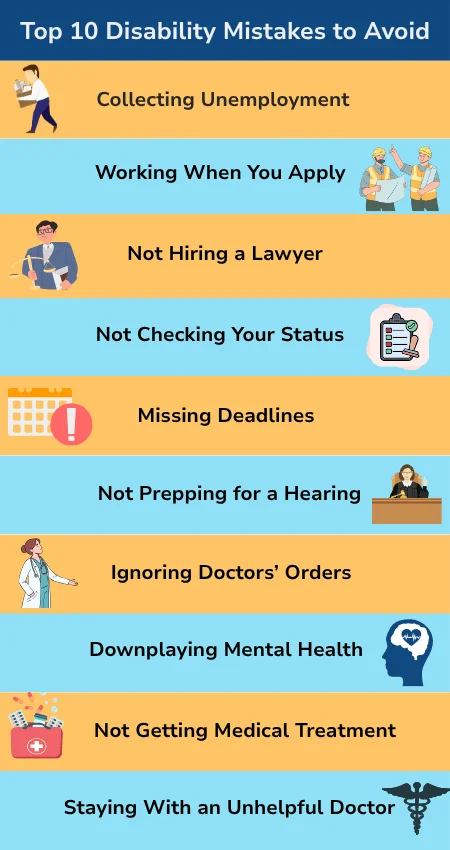 Top 10 Disability Mistakes to Avoid

Collecting Unemployment

Working When You Apply

Not Hiring a Lawyer

Not Checking Your Status

Missing Deadlines

Not Prepping for a Hearing

Ignoring Doctors' Orders

Downplaying Mental Health

Not Getting Medical Treatment

Staying With an Unhelpful Doctor