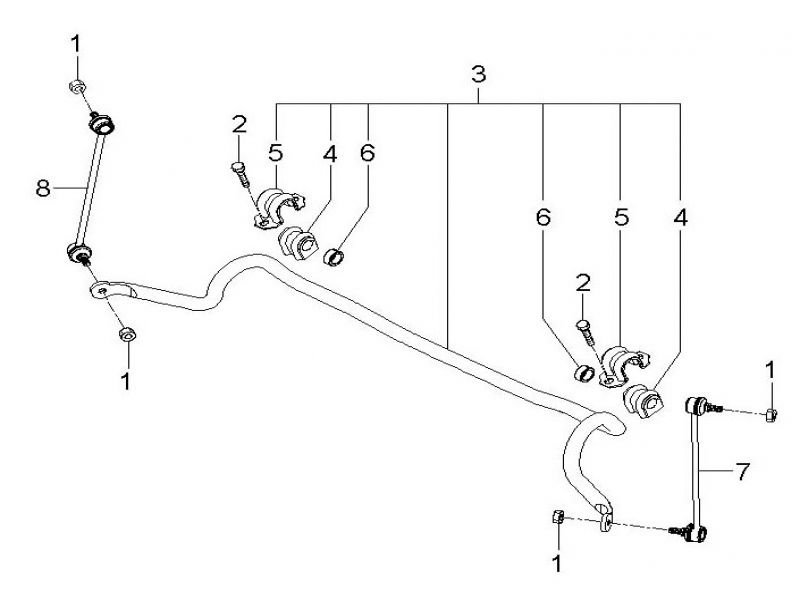 1
3
2
5
4
6
8
6
5
4
2
1
1
7
1